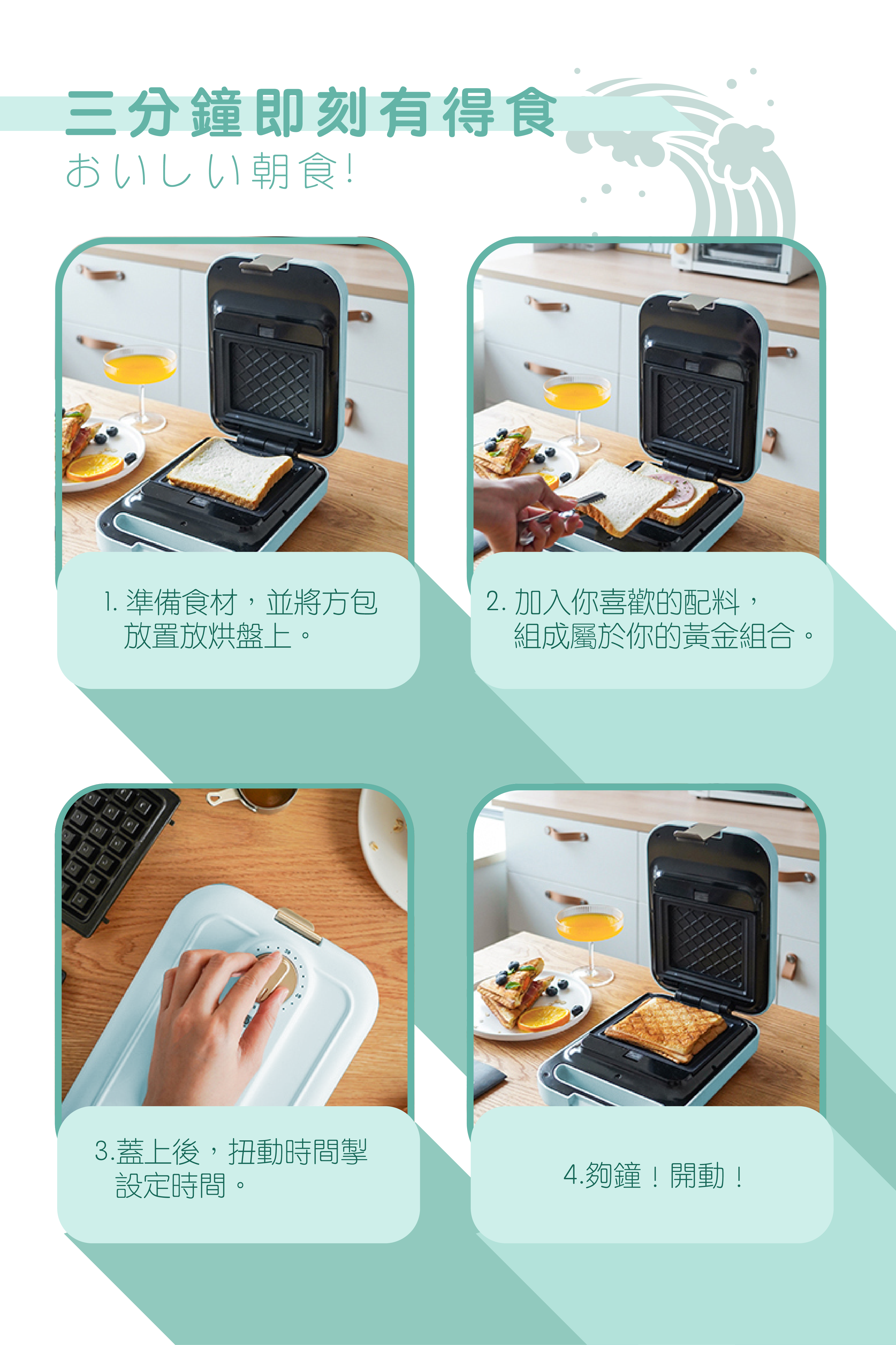 三分鐘即刻有得食
おいしい朝食!

1. 準備食材，並將方包放置放烘盤上。

2. 加入你喜歡的配料，組成屬於你的黃金組合。

3.蓋上後，扭動時間掣設定時間。

4.夠鐘！開動！